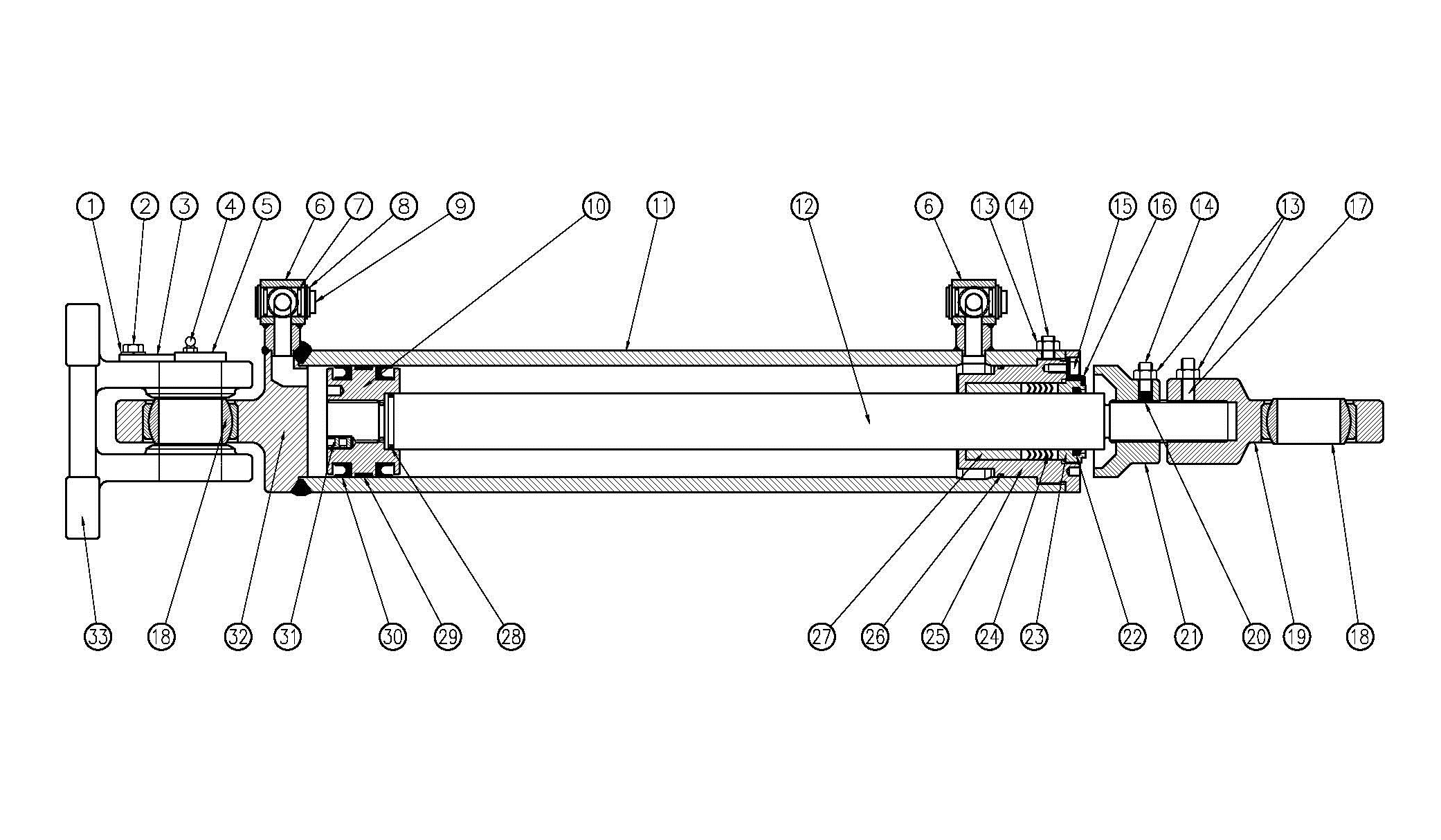 1 2 3 4 5 6 7 8 9 10 11 12 6 13 14 15 16 14 13 17

33 18 32 31 30 29 28 27 26 25 24 23 22 21 20 19 18